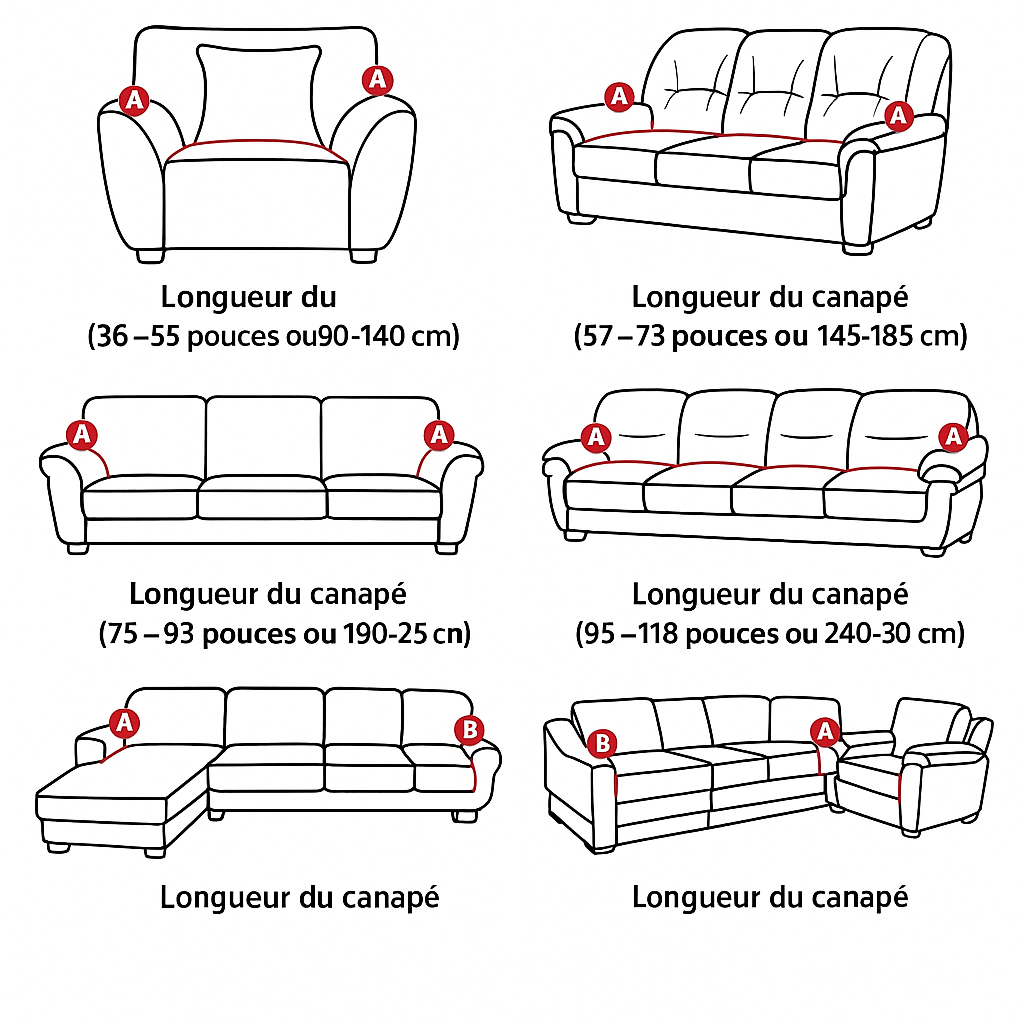 A A

Longueur du
(36 –55 pouces ou90-140 cm)

A A

Longueur du canapé
(57 –73 pouces ou 145-185 cm)

A A

Longueur du canapé
(75 – 93 pouces ou 190-25 cn)

A A

Longueur du canapé
(95 –118 pouces ou 240-30 cm)

A B

Longueur du canapé

B A

Longueur du canapé